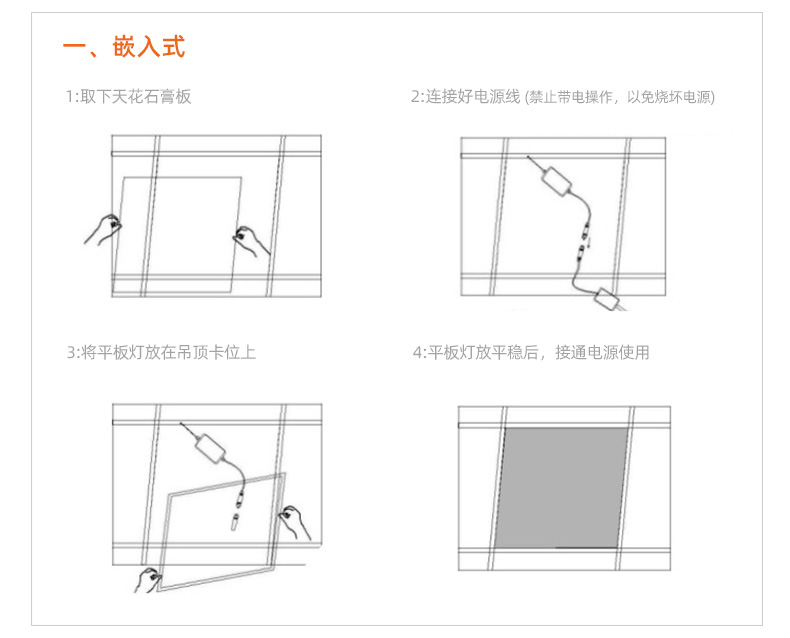 一、嵌入式

1:取下天花石膏板

2:连接好电源线 (禁止带电操作，以免烧坏电源)

3:将平板灯放在吊顶卡位上

4:平板灯放平稳后，接通电源使用